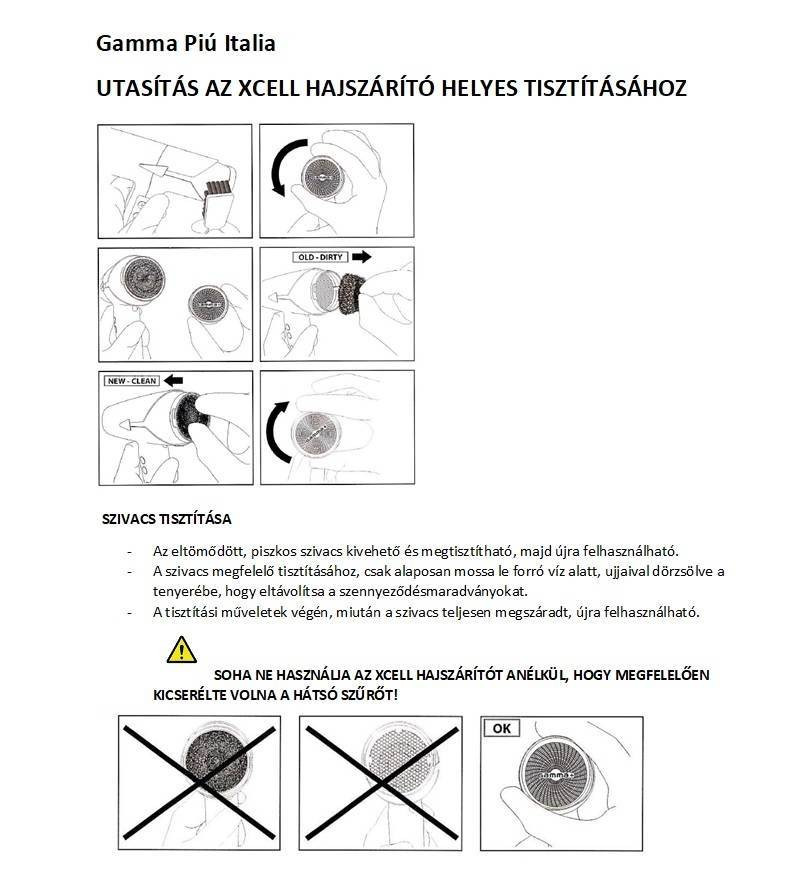 Gamma Piú Italia

UTASÍTÁS AZ XCELL HAJSZÁRÍTÓ HELYES TISZTÍTÁSÁHOZ

OLD - DIRTY

NEW - CLEAN

SZIVACS TISZTÍTÁSA

- Az eltömődött, piszkos szivacs kivehető és megtisztítható, majd újra felhasználható.
- A szivacs megfelelő tisztításához, csak alaposan mossa le forró víz alatt, ujjaival dörzsölve a tenyerébe, hogy eltávolítsa a szennyeződésmaradványokat.
- A tisztítási műveletek végén, miután a szivacs teljesen megszáradt, újra felhasználható.

SOHA NE HASZNÁLJA AZ XCELL HAJSZÁRÍTÓT ANÉLKÜL, HOGY MEGFELELŐEN KICSERÉLTE VOLNA A HÁTSÓ SZŰRŐT!

OK

gamma+